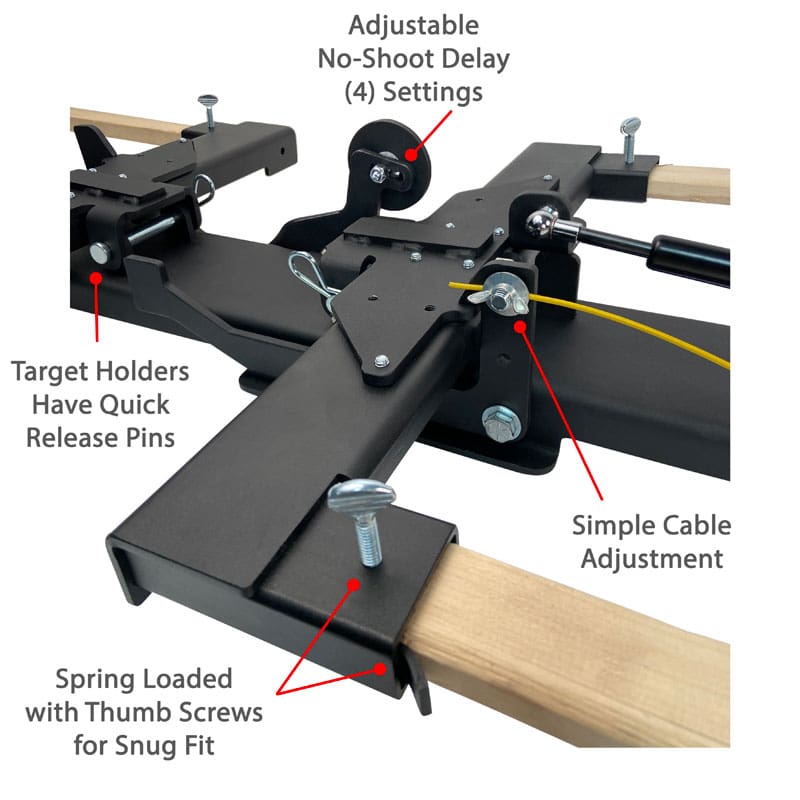 Adjustable No-Shoot Delay (4) Settings

Target Holders Have Quick Release Pins

Simple Cable Adjustment

Spring Loaded with Thumb Screws for Snug Fit